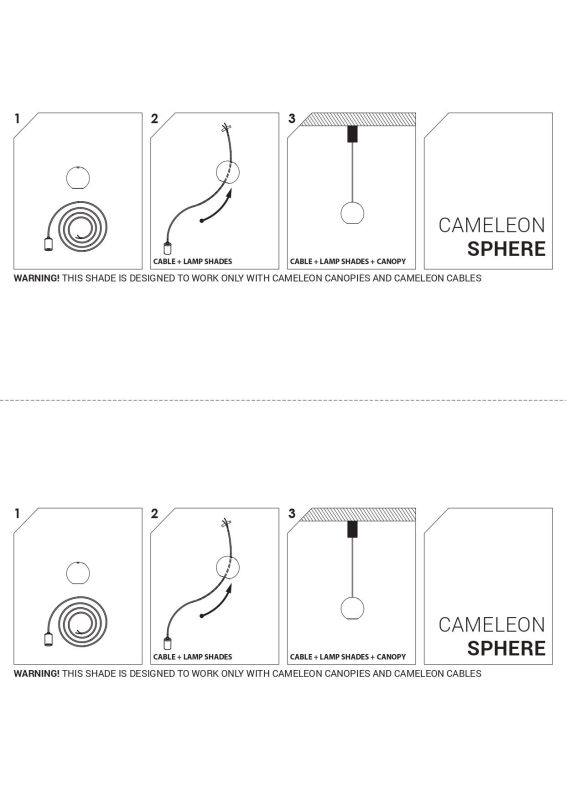 1

2

CABLE + LAMP SHADES

3

CABLE + LAMP SHADES + CANOPY

CAMELEON
SPHERE

WARNING! THIS SHADE IS DESIGNED TO WORK ONLY WITH CAMELEON CANOPIES AND CAMELEON CABLES

1

2

CABLE + LAMP SHADES

3

CABLE + LAMP SHADES + CANOPY

CAMELEON
SPHERE

WARNING! THIS SHADE IS DESIGNED TO WORK ONLY WITH CAMELEON CANOPIES AND CAMELEON CABLES