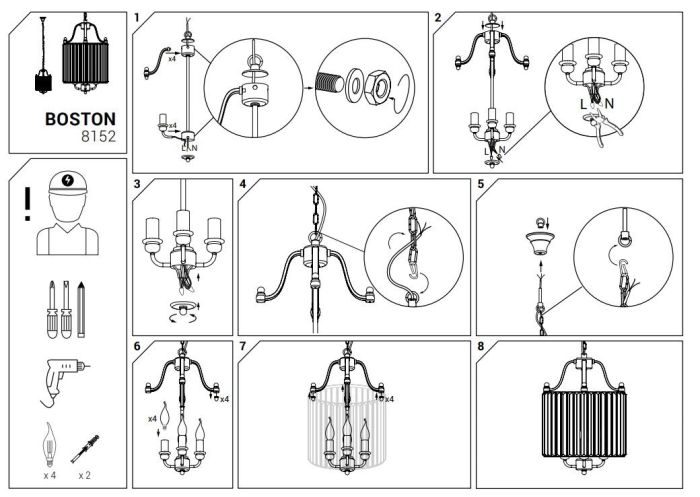 BOSTON
8152

!

x 4
x 2

1
x4
x4
L N

2
L N
L N

3

4

5

6
x4
x4

7
x4

8