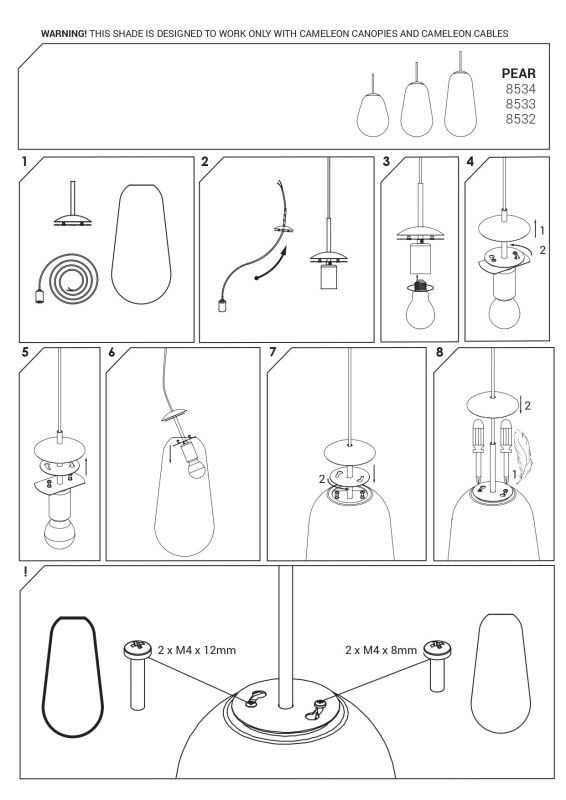 WARNING! THIS SHADE IS DESIGNED TO WORK ONLY WITH CAMELEON CANOPIES AND CAMELEON CABLES

PEAR
8534
8533
8532

1

2

3

4

1
2

5

6

7

2

8

2
1

!

2 x M4 x 12mm

2 x M4 x 8mm