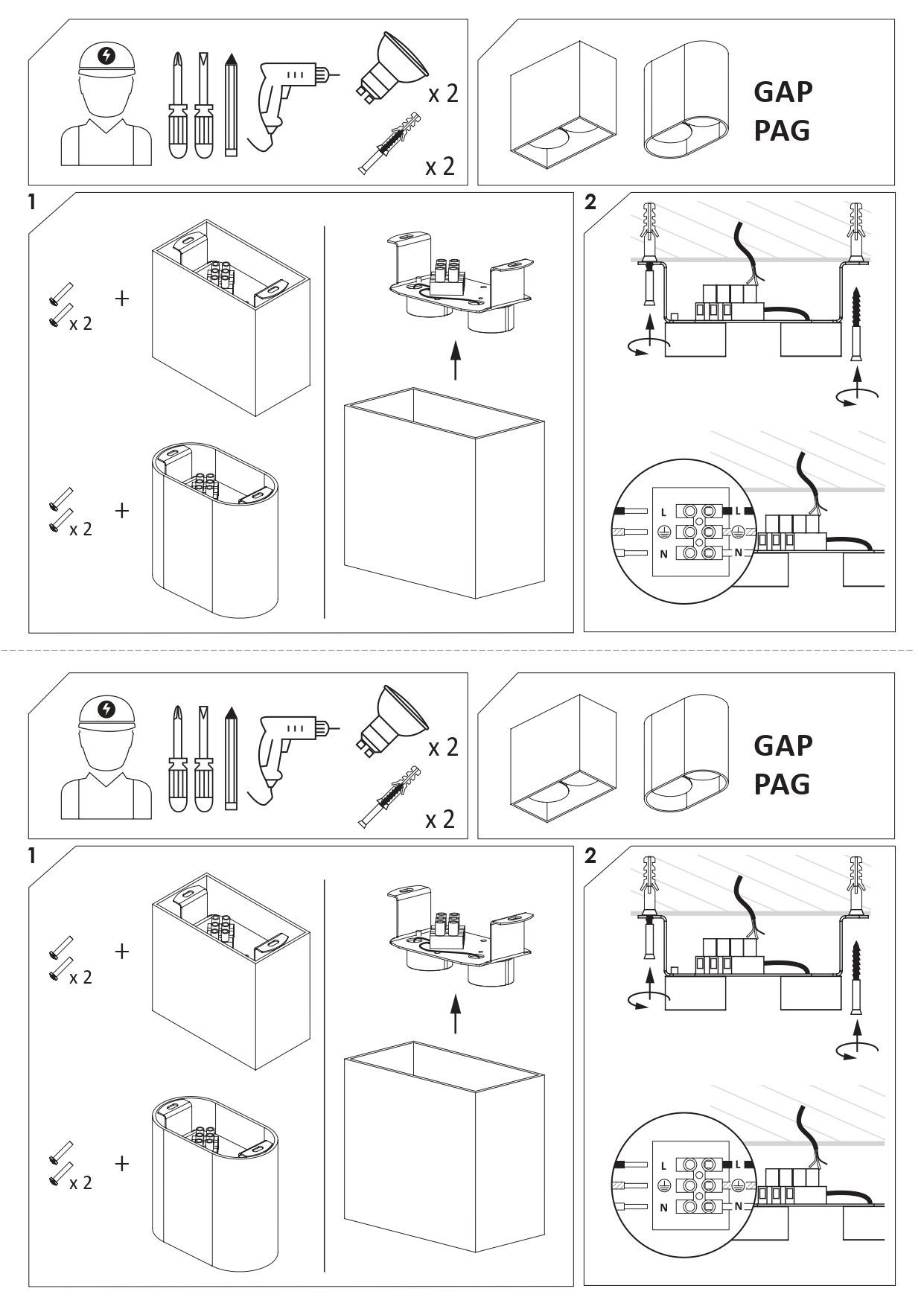 x 2

x 2

GAP
PAG

1

x 2

+

x 2

+

2

L
L
N
N

x 2

x 2

GAP
PAG

1

x 2

+

x 2

+

2

L
L
N
N