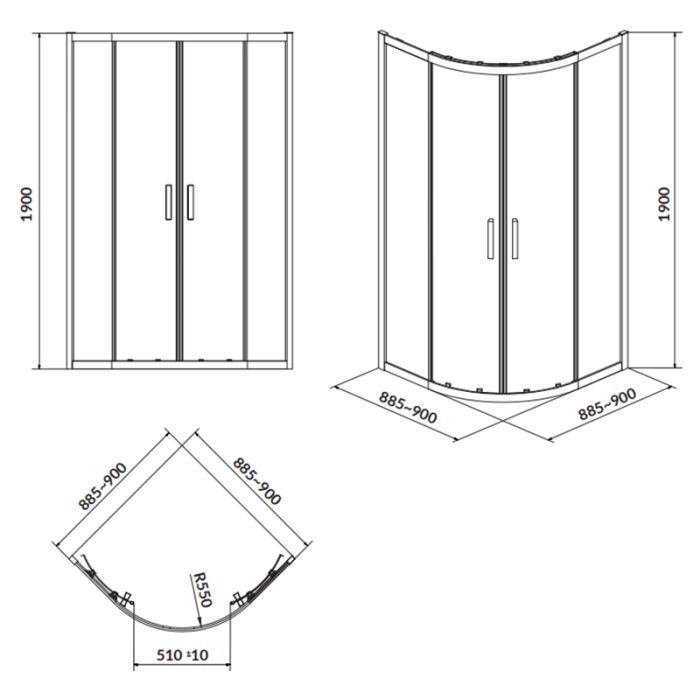 1900

1900

885~900

885~900

885~900

885~900

R550

510 ±10