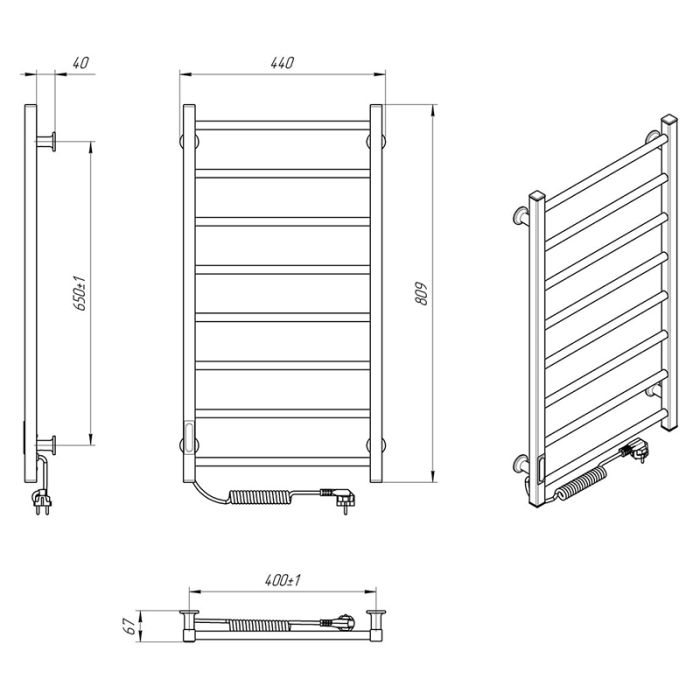 40

440

650±1

809

400±1

67