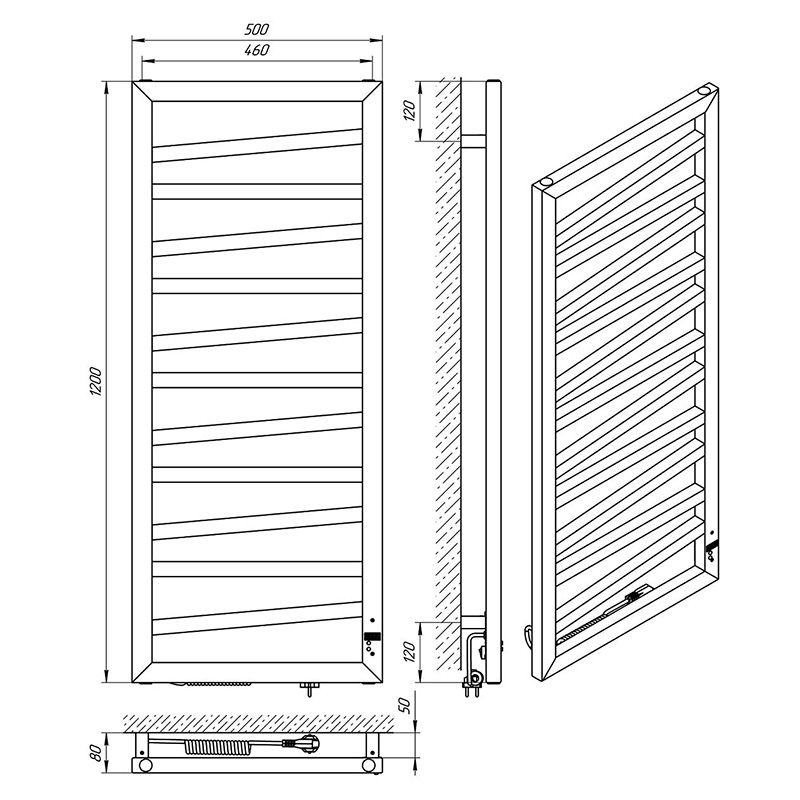 500
460
1200
120
120
50
80