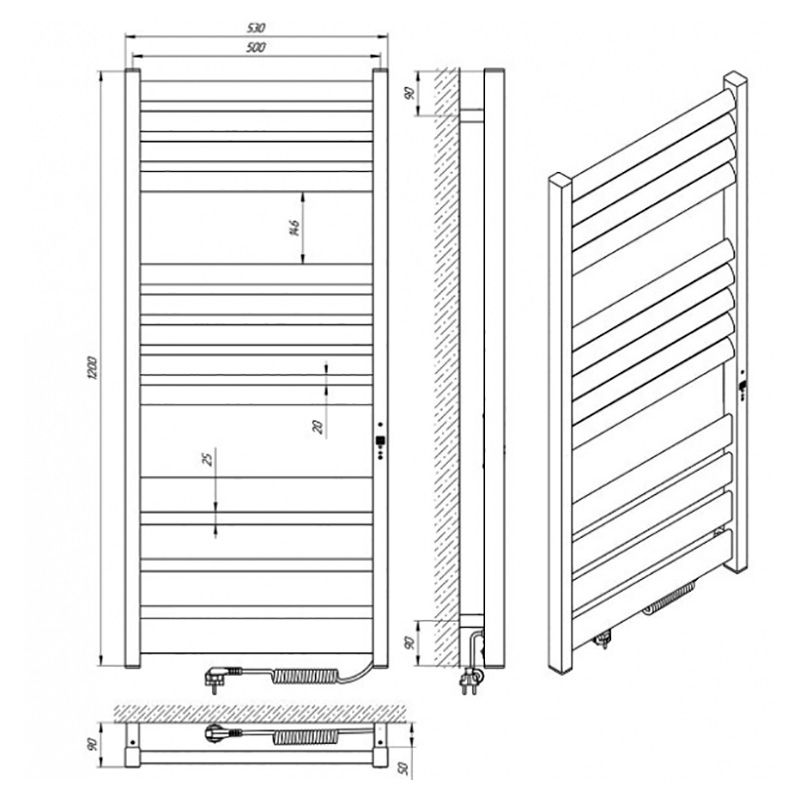 530
500
1200
146
20
25
90
90
90
50