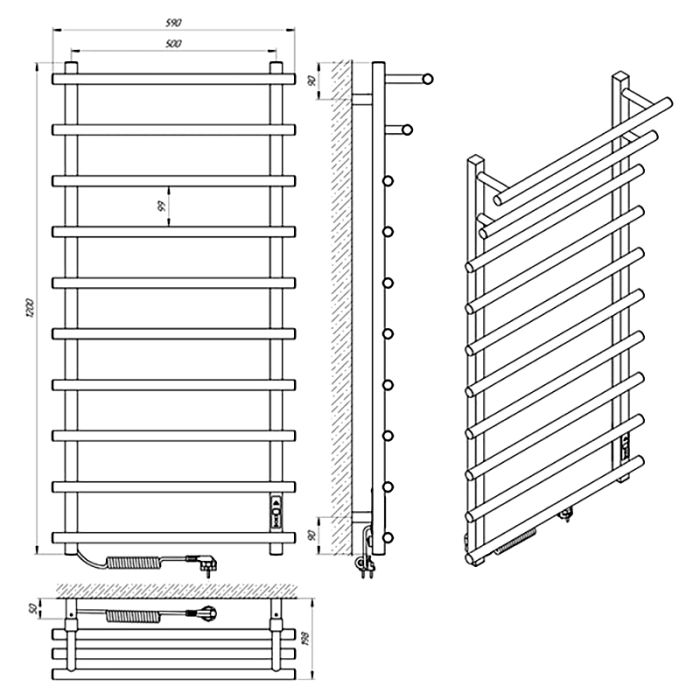 590
500
1200
99
90
90
50
198