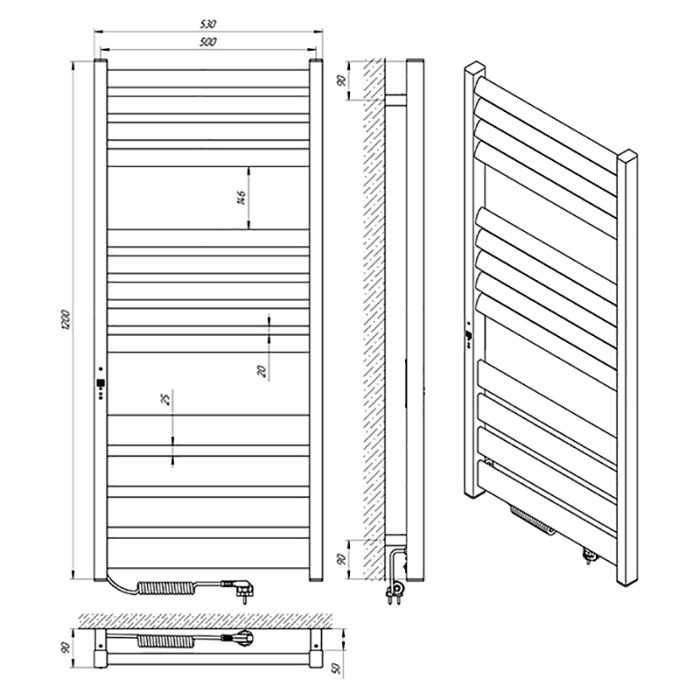 530
500
1200
146
20
25
90
90
90
50