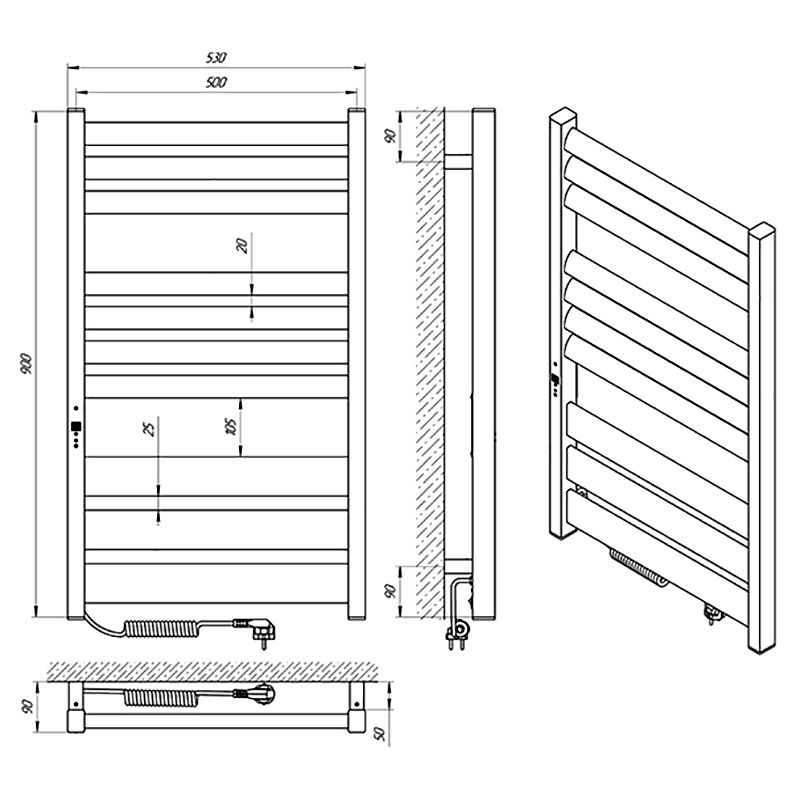 530
500
900
20
105
25
90
90
90
50