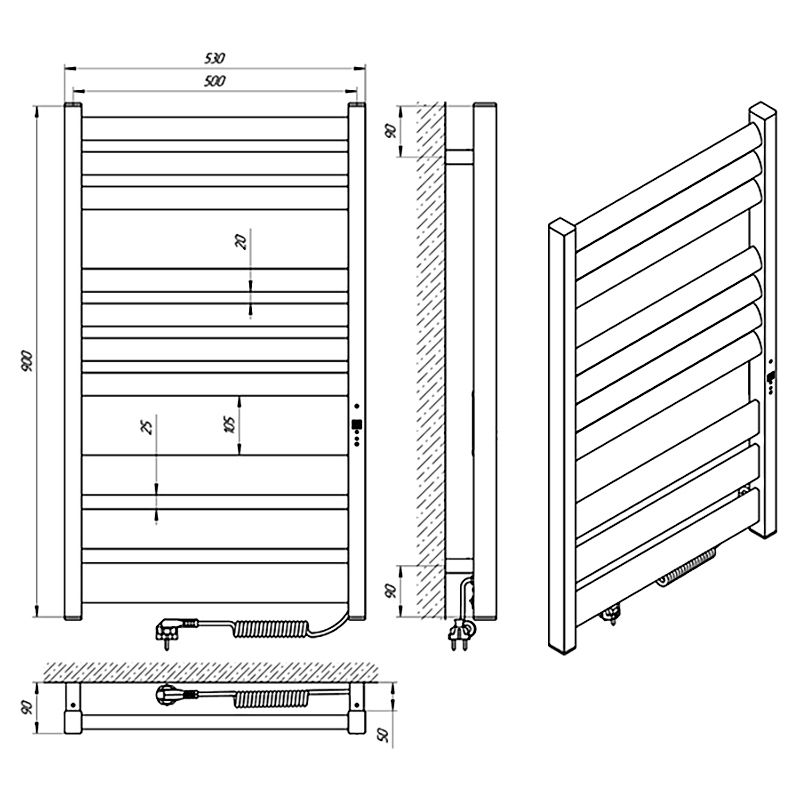 530
500
900
20
105
25
90
90
90
50