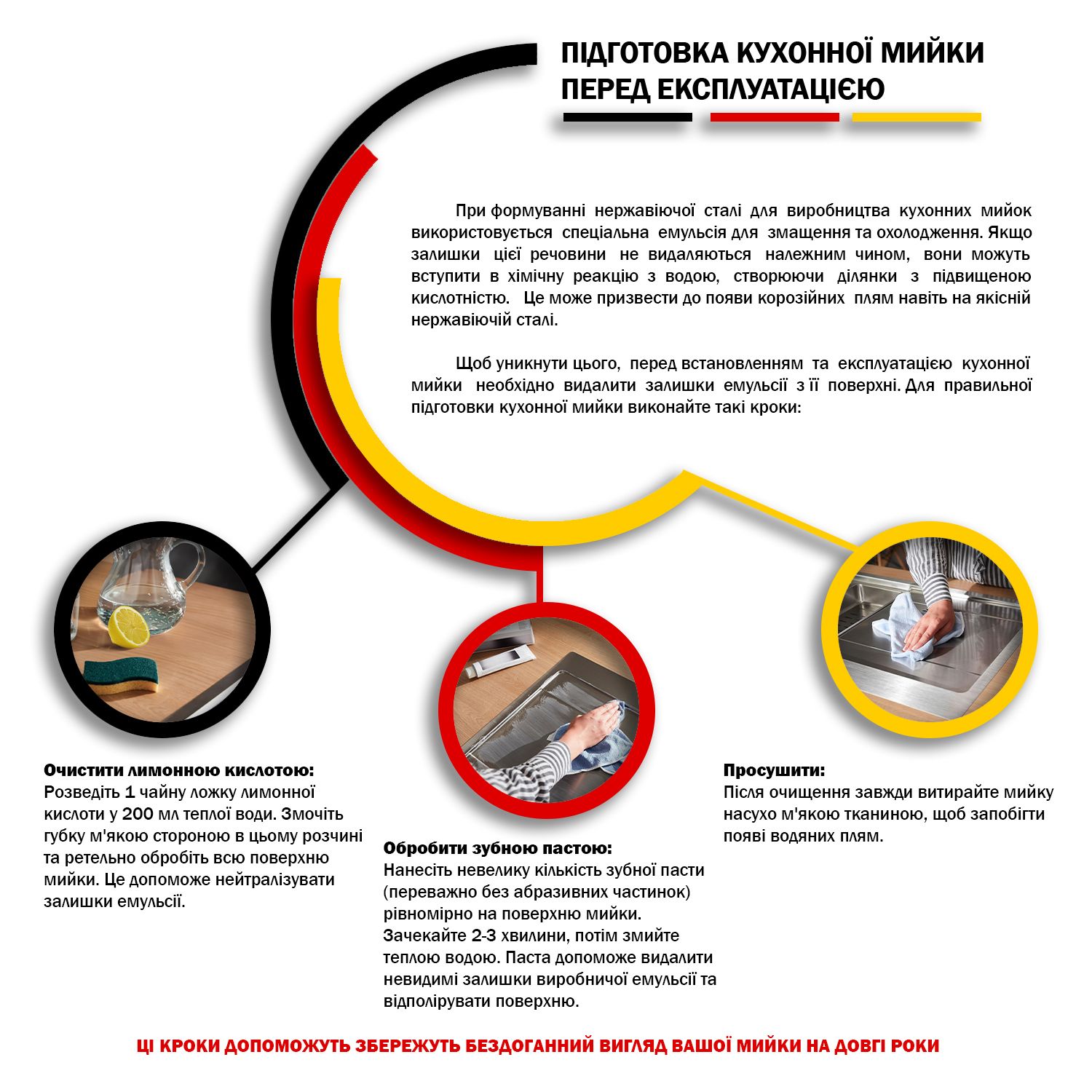 ПІДГОТОВКА КУХОННОЇ МИЙКИ ПЕРЕД ЕКСПЛУАТАЦІЄЮ

При формуванні нержавіючої сталі для виробництва кухонних мийок використовується спеціальна емульсія для змащення та охолодження. Якщо залишки цієї речовини не видаляються належним чином, вони можуть вступити в хімічну реакцію з водою, створюючи ділянки з підвищеною кислотністю. Це може призвести до появи корозійних плям навіть на якісній нержавіючій сталі.

Щоб уникнути цього, перед встановленням та експлуатацією кухонної мийки необхідно видалити залишки емульсії з її поверхні. Для правильної підготовки кухонної мийки виконайте такі кроки:

Очистити лимонною кислотою:
Розведіть 1 чайну ложку лимонної кислоти у 200 мл теплої води. Змочіть губку м'якою стороною в цьому розчині та ретельно обробіть всю поверхню мийки. Це допоможе нейтралізувати залишки емульсії.

Обробити зубною пастою:
Нанесіть невелику кількість зубної пасти (переважно без абразивних частинок) рівномірно на поверхню мийки. Зачекайте 2-3 хвилини, потім змийте теплою водою. Паста допоможе видалити невидимі залишки виробничої емульсії та відполірувати поверхню.

Просушити:
Після очищення завжди витирайте мийку насухо м'якою тканиною, щоб запобігти появі водяних плям.

ЦІ КРОКИ ДОПОМОЖУТЬ ЗБЕРЕЖУТЬ БЕЗДОГАННИЙ ВИГЛЯД ВАШОЇ МИЙКИ НА ДОВГІ РОКИ