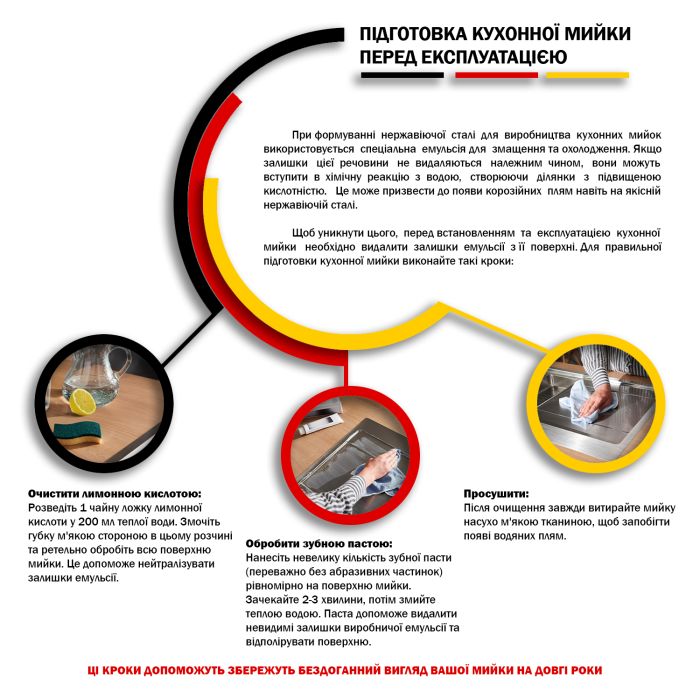 ПІДГОТОВКА КУХОННОЇ МИЙКИ ПЕРЕД ЕКСПЛУАТАЦІЄЮ

При формуванні нержавіючої сталі для виробництва кухонних мийок використовується спеціальна емульсія для змащення та охолодження. Якщо залишки цієї речовини не видаляються належним чином, вони можуть вступити в хімічну реакцію з водою, створюючи ділянки з підвищеною кислотністю. Це може призвести до появи корозійних плям навіть на якісній нержавіючій сталі.

Щоб уникнути цього, перед встановленням та експлуатацією кухонної мийки необхідно видалити залишки емульсії з її поверхні. Для правильної підготовки кухонної мийки виконайте такі кроки:

Очистити лимонною кислотою:
Розведіть 1 чайну ложку лимонної кислоти у 200 мл теплої води. Змочіть губку м'якою стороною в цьому розчині та ретельно обробіть всю поверхню мийки. Це допоможе нейтралізувати залишки емульсії.

Обробити зубною пастою:
Нанесіть невелику кількість зубної пасти (переважно без абразивних частинок) рівномірно на поверхню мийки. Зачекайте 2-3 хвилини, потім змийте теплою водою. Паста допоможе видалити невидимі залишки виробничої емульсії та відполірувати поверхню.

Просушити:
Після очищення завжди витирайте мийку насухо м'якою тканиною, щоб запобігти появі водяних плям.

ЦІ КРОКИ ДОПОМОЖУТЬ ЗБЕРЕЖУТЬ БЕЗДОГАННИЙ ВИГЛЯД ВАШОЇ МИЙКИ НА ДОВГІ РОКИ