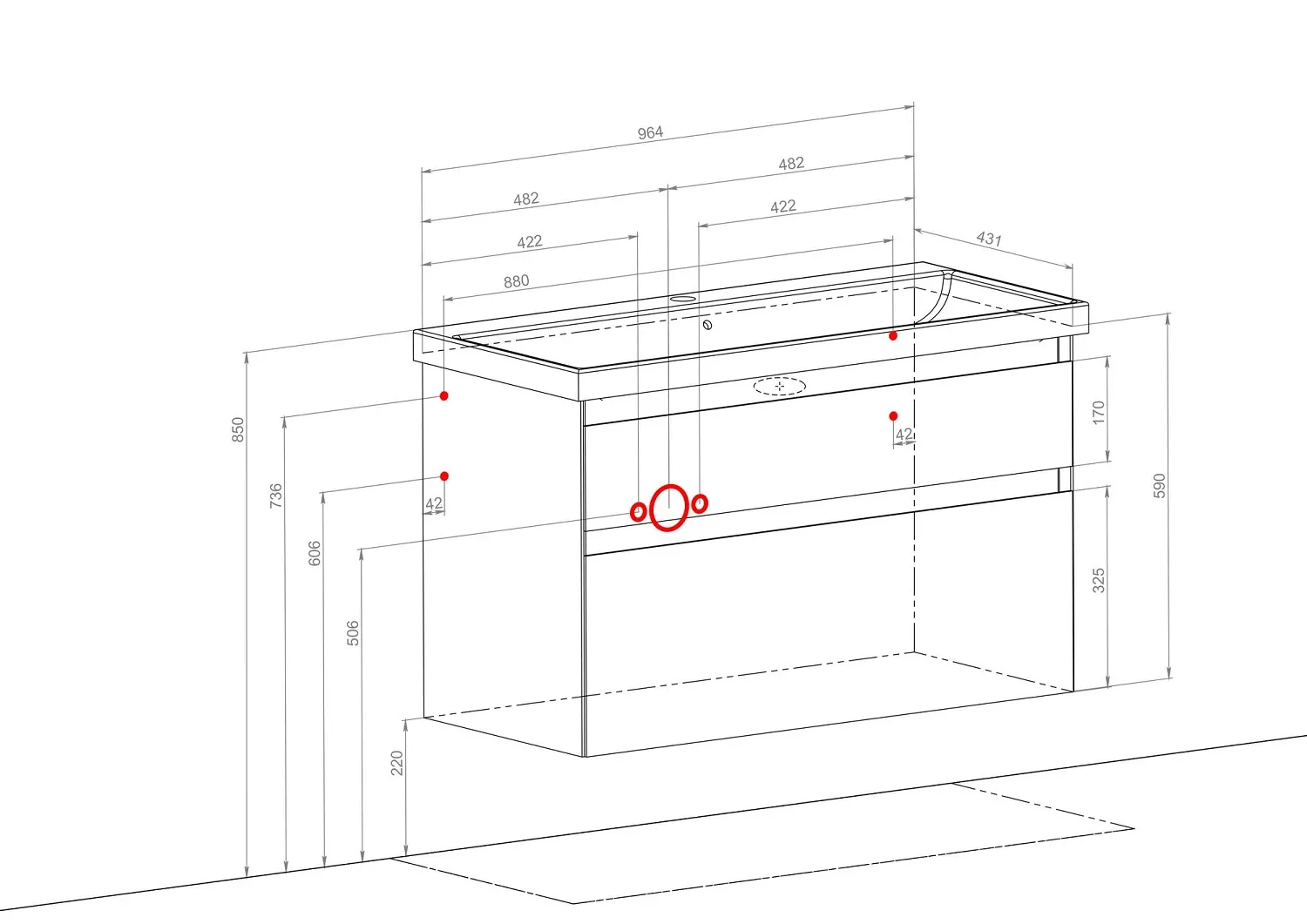 964
482
482
422
422
431
880
850
736
606
506
220
42
42
170
590
325