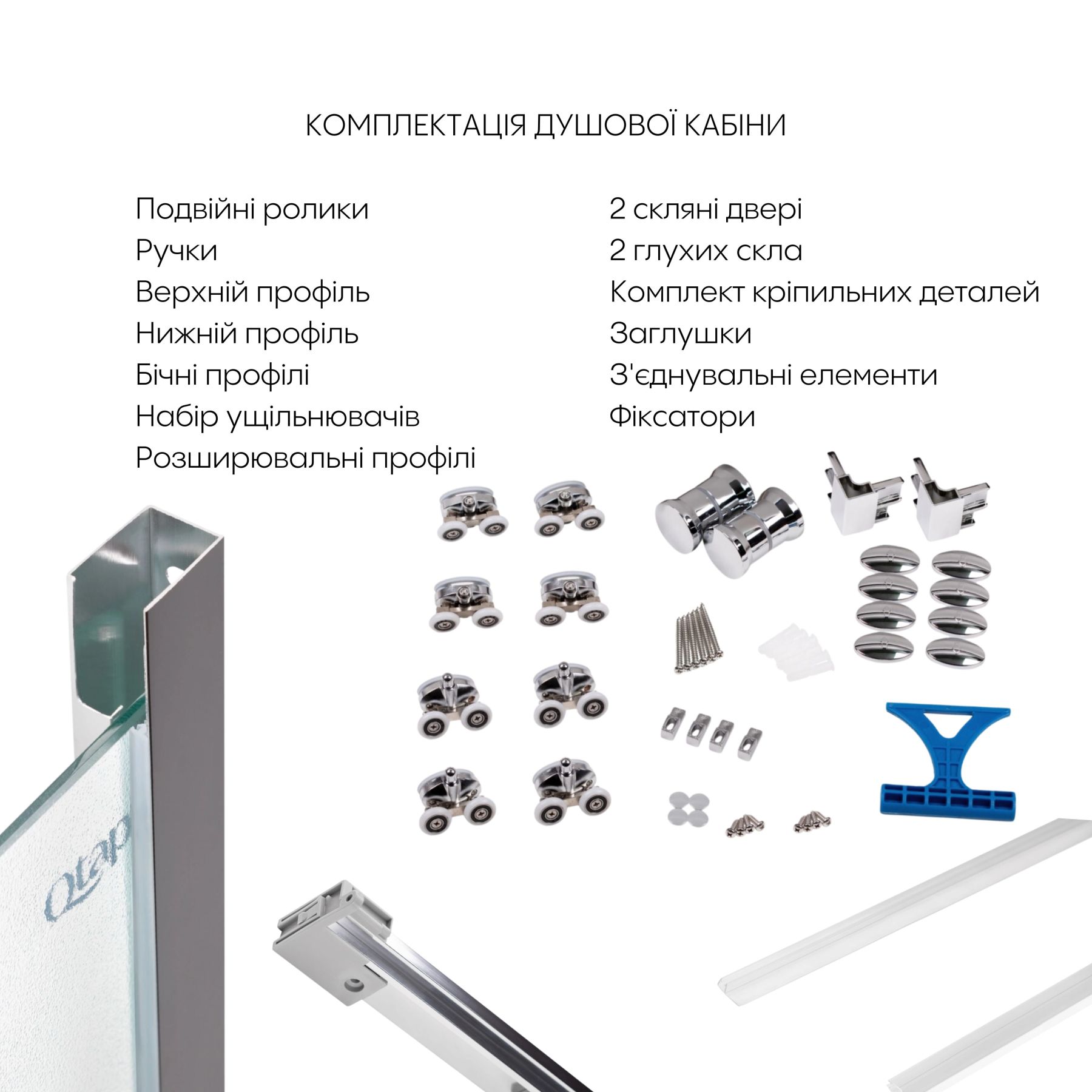 КОМПЛЕКТАЦІЯ ДУШОВОЇ КАБІНИ

Подвійні ролики
Ручки
Верхній профіль
Нижній профіль
Бічні профілі
Набір ущільнювачів
Розширювальні профілі

2 скляні двері
2 глухих скла
Комплект кріпильних деталей
Заглушки
З'єднувальні елементи
Фіксатори

Qtap