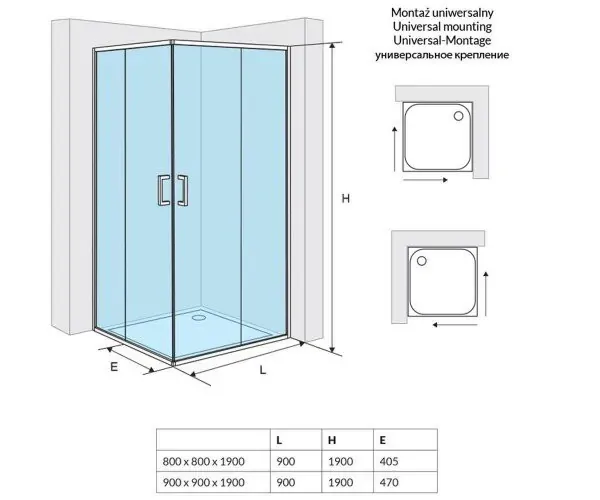 Montaż uniwersalny
Universal mounting
Universal-Montage
универсальное крепление

H

E

L

| | L | H | E |
|---|---|---|---|
| 800 x 800 x 1900 | 900 | 1900 | 405 |
| 900 x 900 x 1900 | 900 | 1900 | 470 |