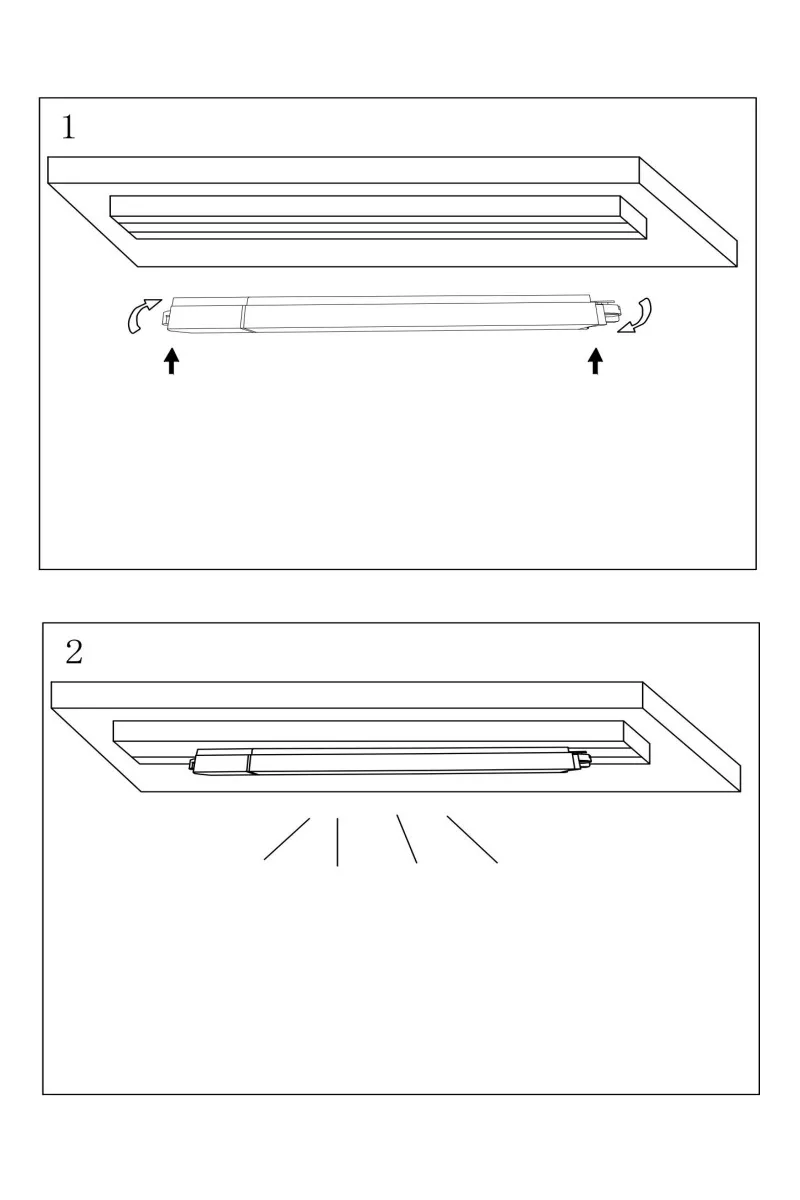 1

2