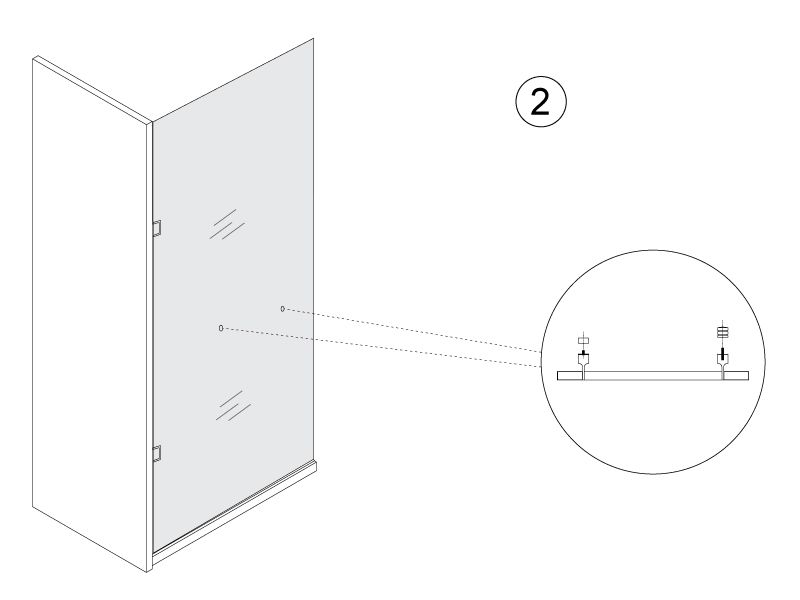 2