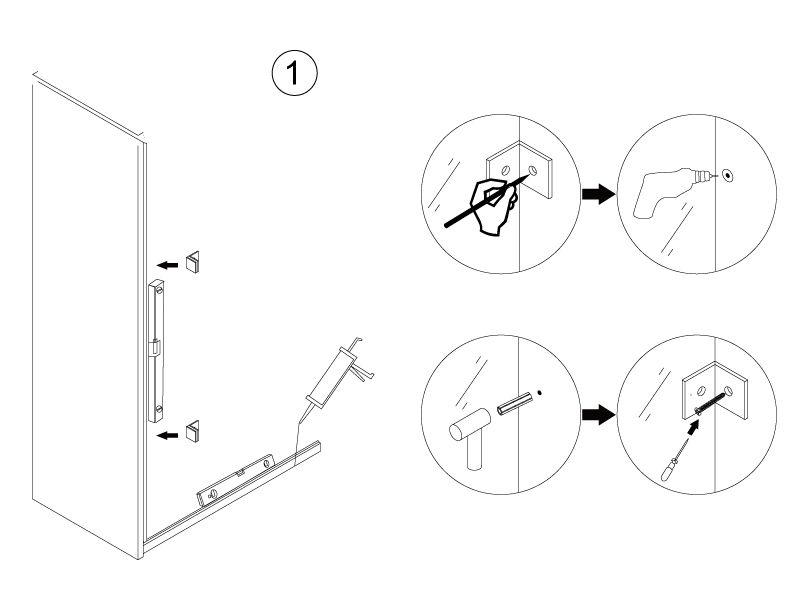 1