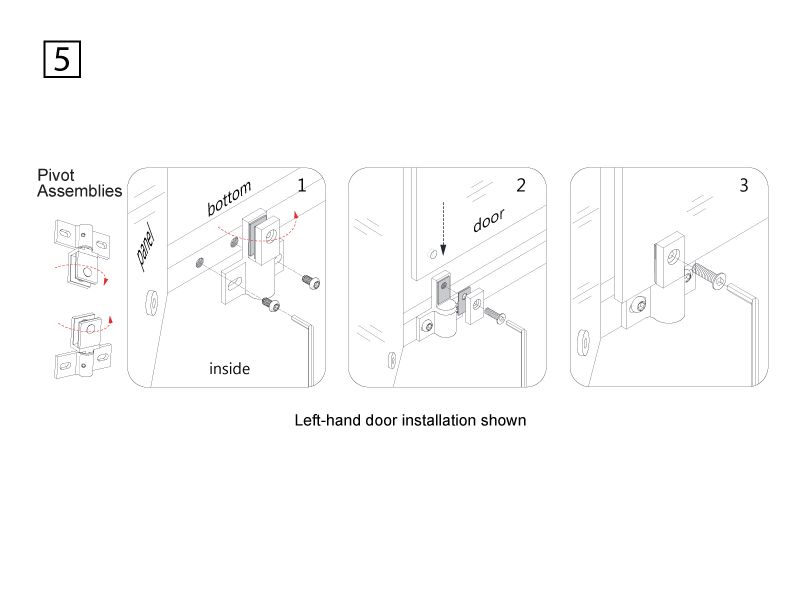 5

Pivot Assemblies

bottom

1

panel

inside

2

door

3

Left-hand door installation shown