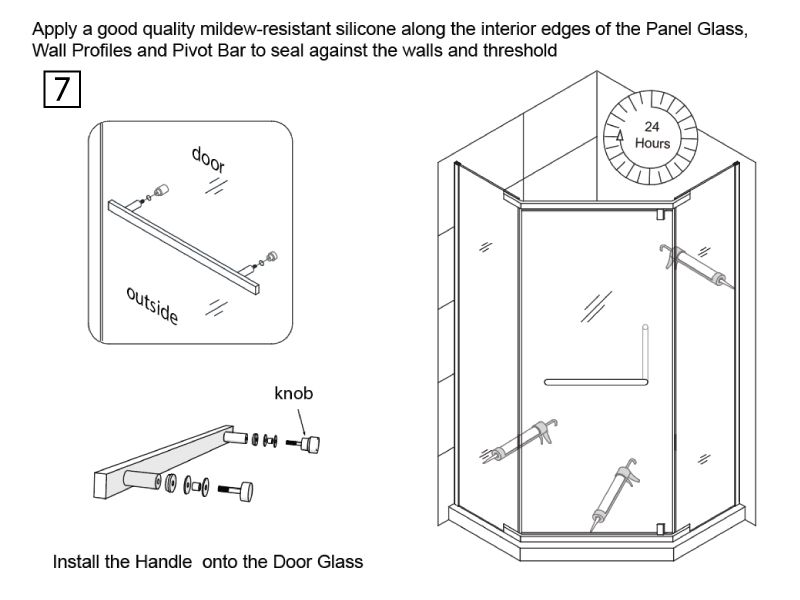 Apply a good quality mildew-resistant silicone along the interior edges of the Panel Glass, Wall Profiles and Pivot Bar to seal against the walls and threshold

7

door

outside

24 Hours

knob

Install the Handle onto the Door Glass