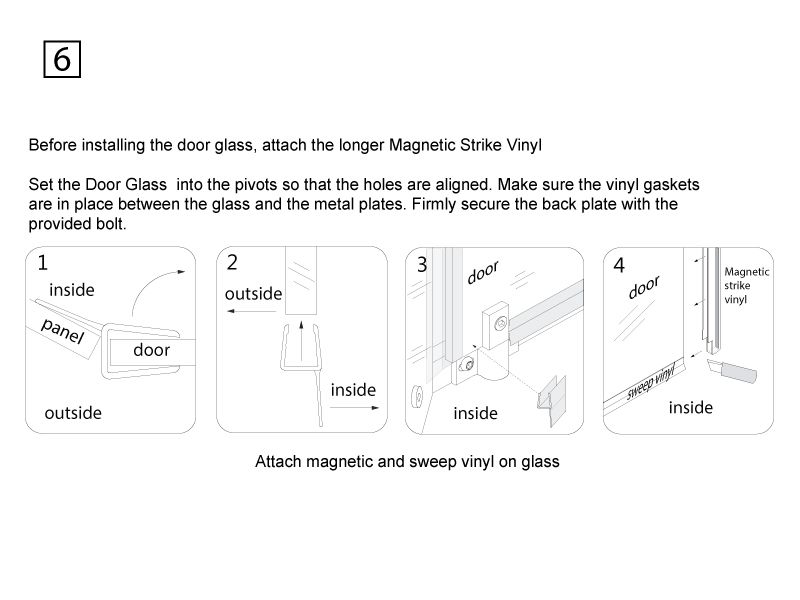 6

Before installing the door glass, attach the longer Magnetic Strike Vinyl

Set the Door Glass into the pivots so that the holes are aligned. Make sure the vinyl gaskets are in place between the glass and the metal plates. Firmly secure the back plate with the provided bolt.

1
inside
panel
door
outside

2
outside
inside

3
door
inside

4
door
Magnetic strike vinyl
sweep vinyl
inside

Attach magnetic and sweep vinyl on glass