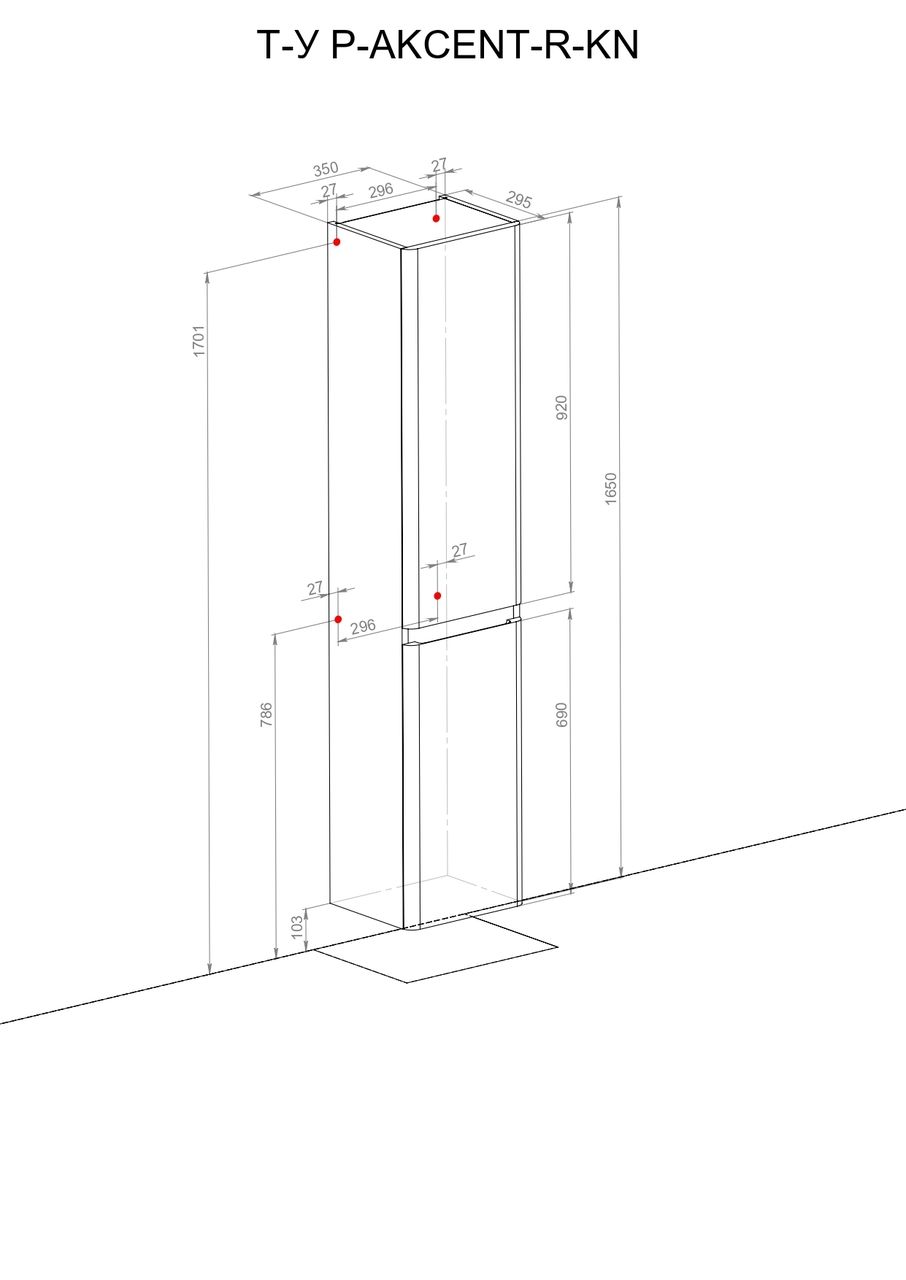 Т-У P-AKCENT-R-KN

350
27
296
27
295
1701
920
1650
27
27
296
786
690
103