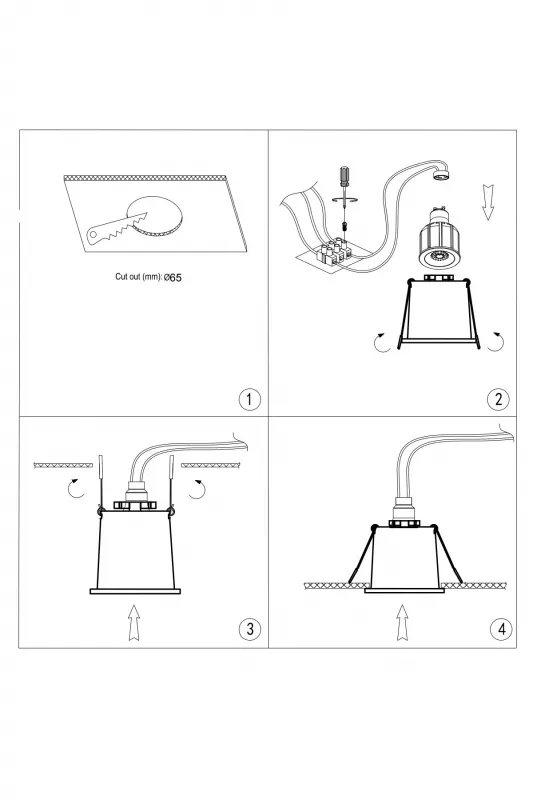 Cut out (mm): Ø65

1

2

3

4