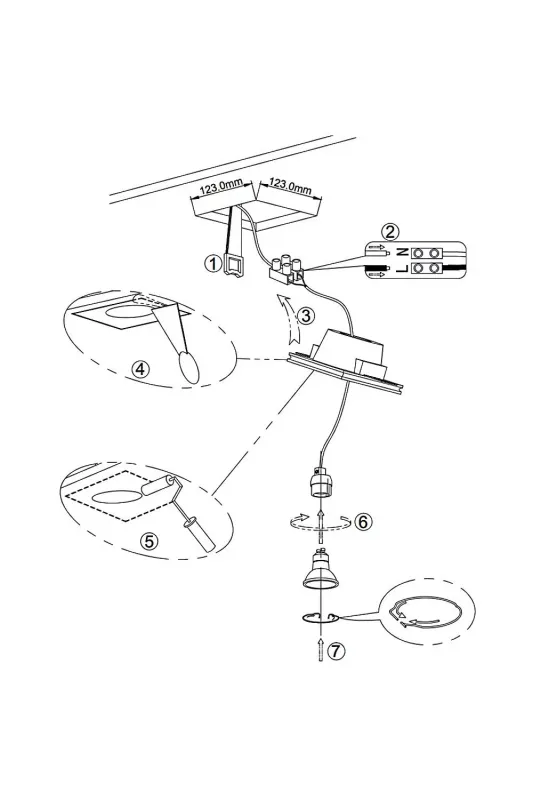 123.0mm
123.0mm
1
2
N
L
3
4
5
6
7