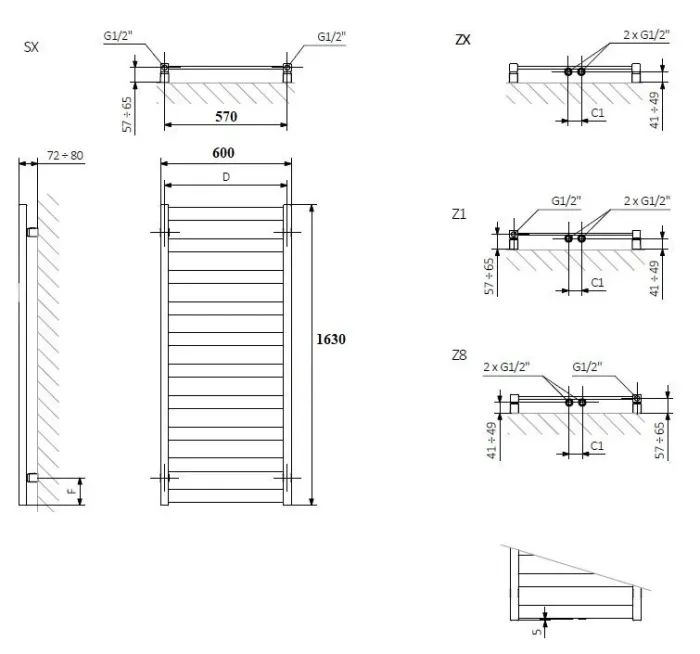 SX

G1/2"

G1/2"

57 ÷ 65

570

72 ÷ 80

600

D

1630

F

ZX

2 x G1/2"

C1

41 ÷ 49

Z1

G1/2"

2 x G1/2"

57 ÷ 65

C1

41 ÷ 49

Z8

2 x G1/2"

G1/2"

41 ÷ 49

C1

57 ÷ 65

5